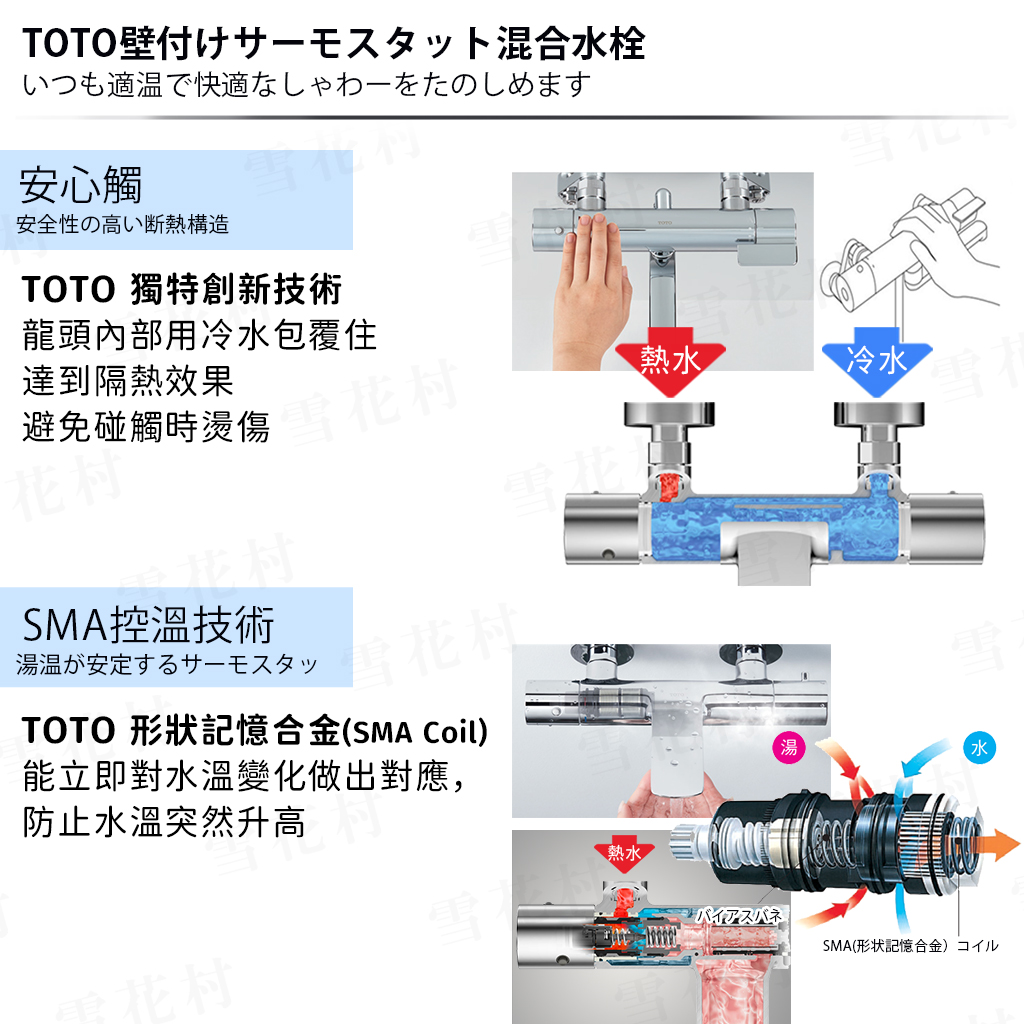 TOTO壁付けサーモスタット混合水栓
いつも適温で快適なしゃわーをたのしめます

安心觸
安全性の高い断熱構造

TOTO 獨特創新技術
龍頭內部用冷水包覆住
達到隔熱效果
避免碰觸時燙傷

熱水
冷水

SMA控溫技術
湯温が安定するサーモスタッ

TOTO 形狀記憶合金(SMA Coil)
能立即對水溫變化做出對應,
防止水溫突然升高

湯
水
熱水
バイアスバネ
SMA(形状記憶合金) コイル

雪花村