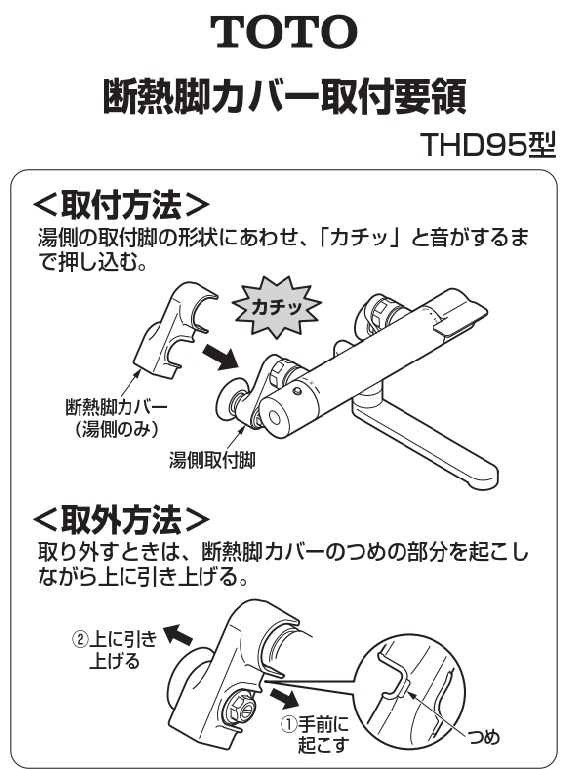 TOTO

断熱脚カバー取付要領

THD95型

＜取付方法＞

湯側の取付脚の形状にあわせ、「カチッ」と音がするまで押し込む。

カチッ

断熱脚カバー
（湯側のみ）

湯側取付脚

＜取外方法＞

取り外すときは、断熱脚カバーのつめの部分を起こしながら上に引き上げる。

②上に引き上げる

①手前に起こす

つめ