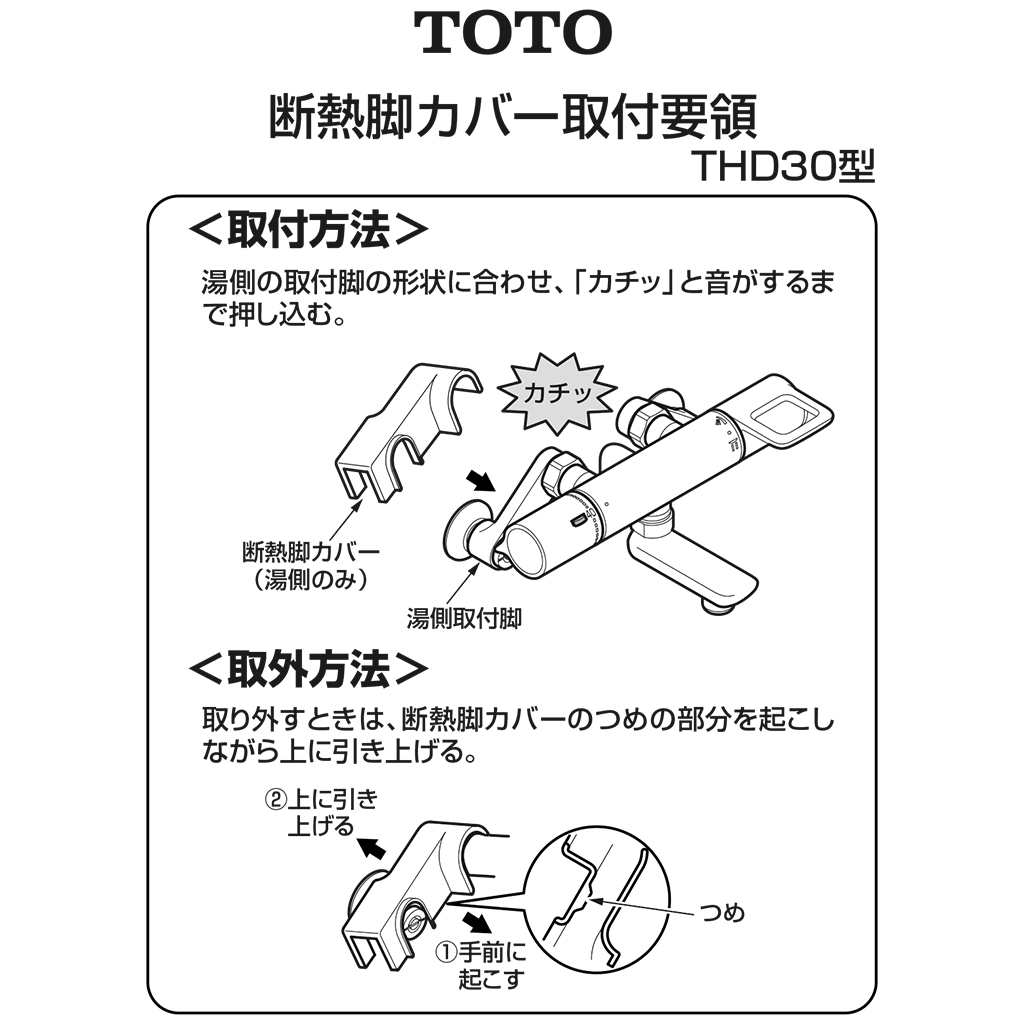 TOTO

断熱脚カバー取付要領

THD30型

＜取付方法＞

湯側の取付脚の形状に合わせ、「カチッ」と音がするまで押し込む。

カチッ

断熱脚カバー
（湯側のみ）

湯側取付脚

＜取外方法＞

取り外すときは、断熱脚カバーのつめの部分を起こしながら上に引き上げる。

②上に引き上げる

①手前に起こす

つめ