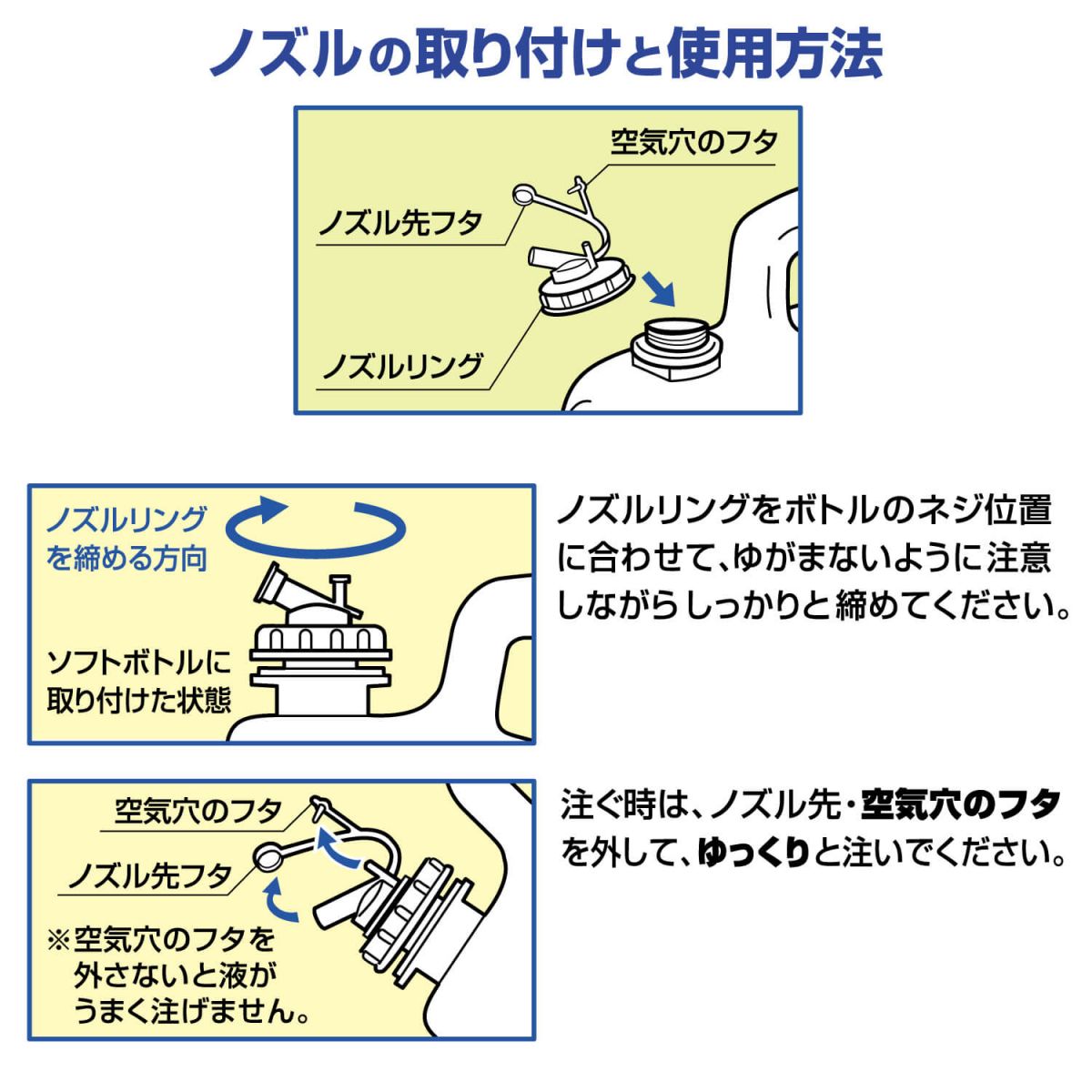 ノズルの取り付けと使用方法

空気穴のフタ
ノズル先フタ
ノズルリング

ノズルリングを締める方向
ソフトボトルに取り付けた状態

ノズルリングをボトルのネジ位置に合わせて、ゆがまないように注意しながらしっかりと締めてください。

空気穴のフタ
ノズル先フタ
※空気穴のフタを外さないと液がうまく注げません。

注ぐ時は、ノズル先・空気穴のフタを外して、ゆっくりと注いでください。