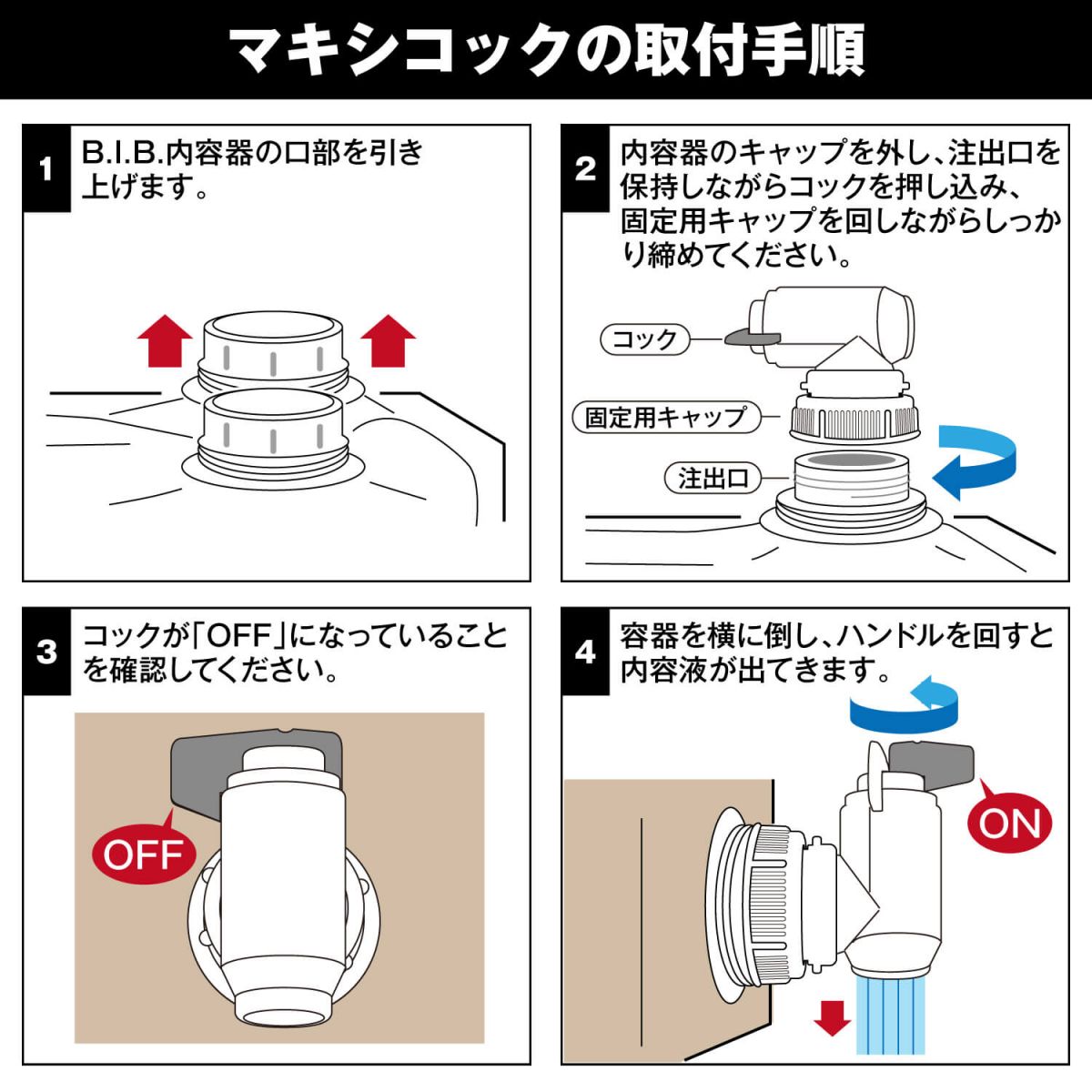 マキシコックの取付手順

1 B.I.B.内容器の口部を引き上げます。

2 内容器のキャップを外し、注出口を保持しながらコックを押し込み、固定用キャップを回しながらしっかり締めてください。

コック

固定用キャップ

注出口

3 コックが「OFF」になっていることを確認してください。

OFF

4 容器を横に倒し、ハンドルを回すと内容液が出てきます。

ON