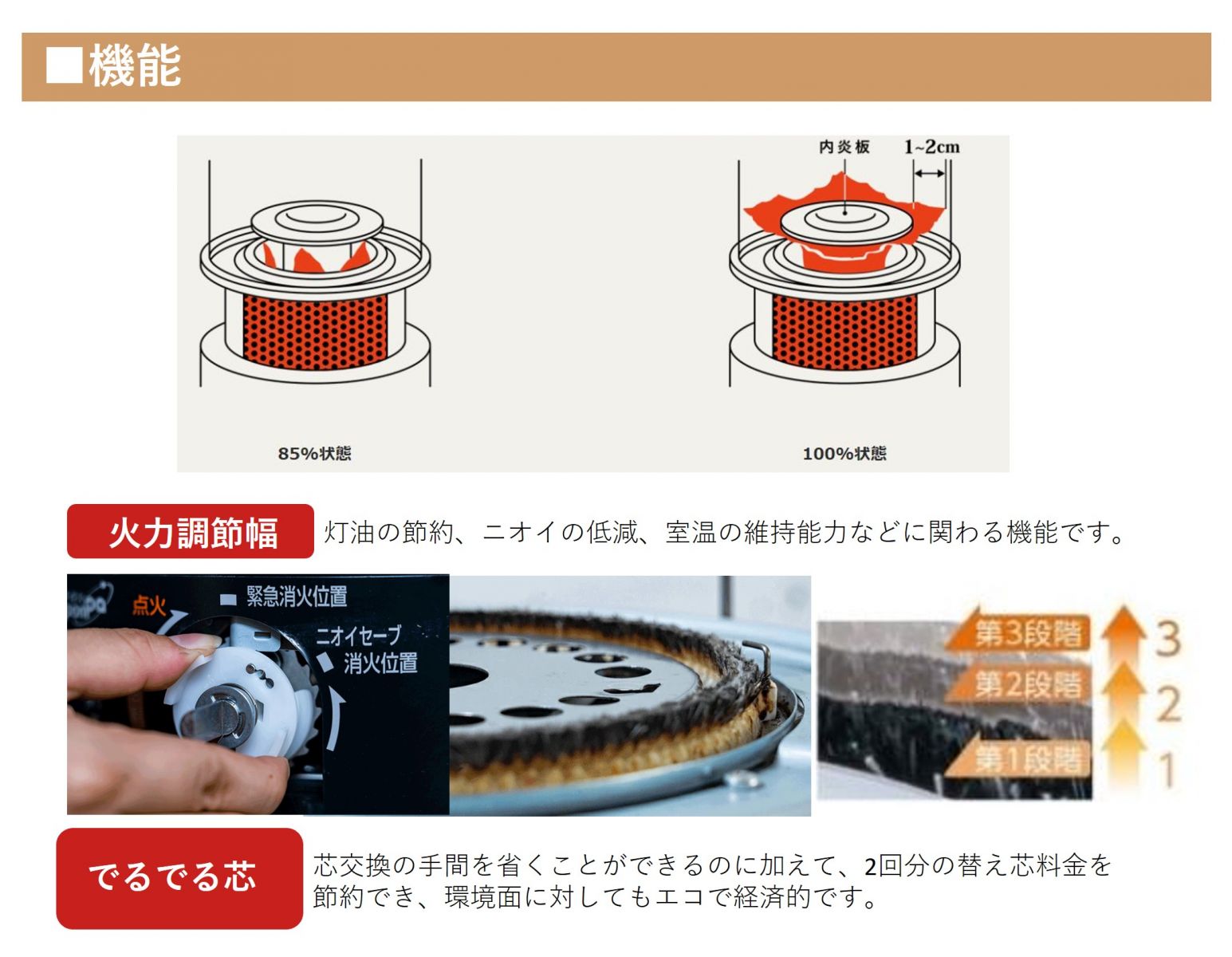 ■機能

内炎板　1~2cm

85%状態

100%状態

火力調節幅

灯油の節約、ニオイの低減、室温の維持能力などに関わる機能です。

点火

緊急消火位置

ニオイセーブ消火位置

第3段階

第2段階

第1段階

3

2

1

でるでる芯

芯交換の手間を省くことができるのに加えて、2回分の替え芯料金を節約でき、環境面に対してもエコで経済的です。