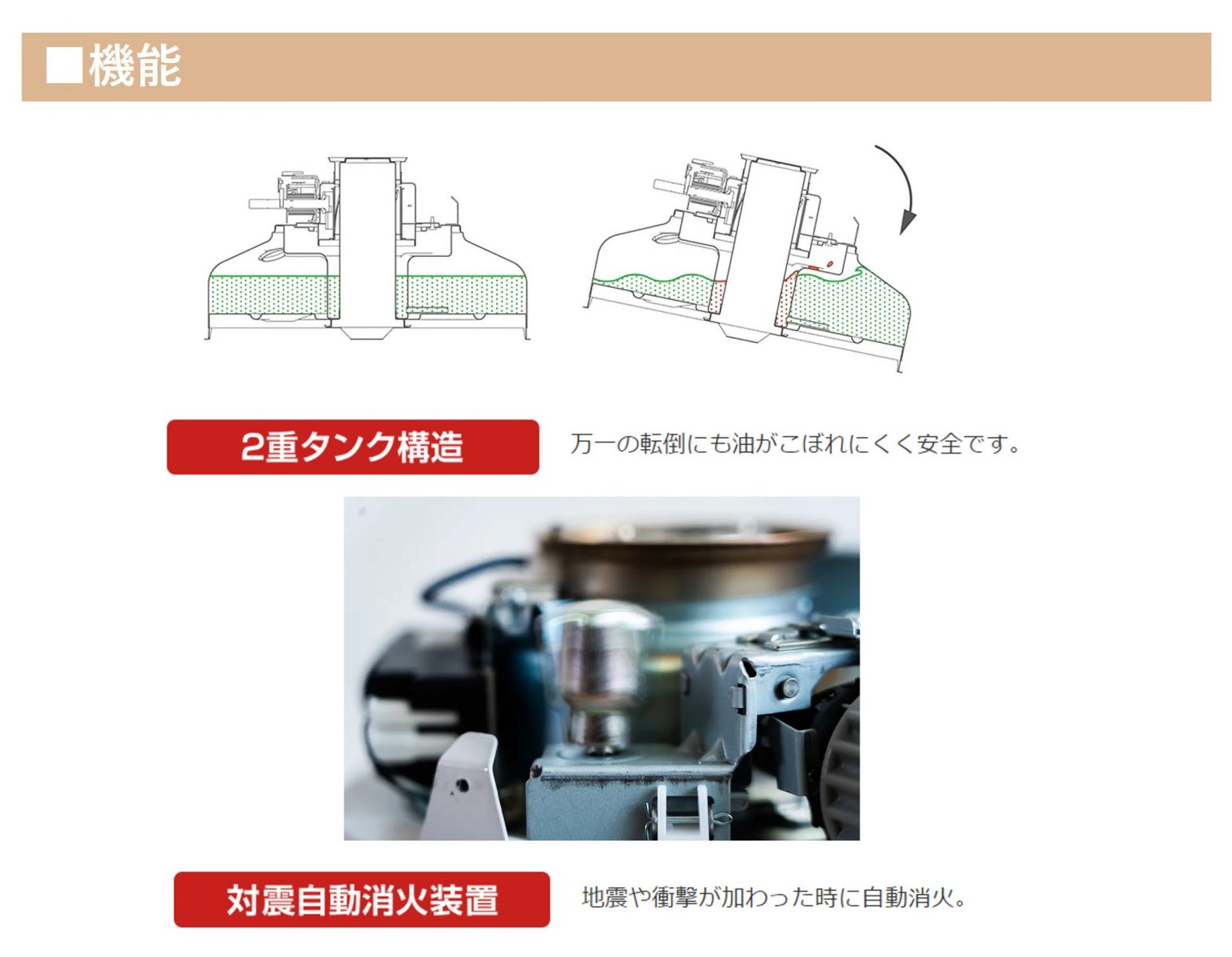 ■機能

2重タンク構造

万一の転倒にも油がこぼれにくく安全です。

対震自動消火装置

地震や衝撃が加わった時に自動消火。