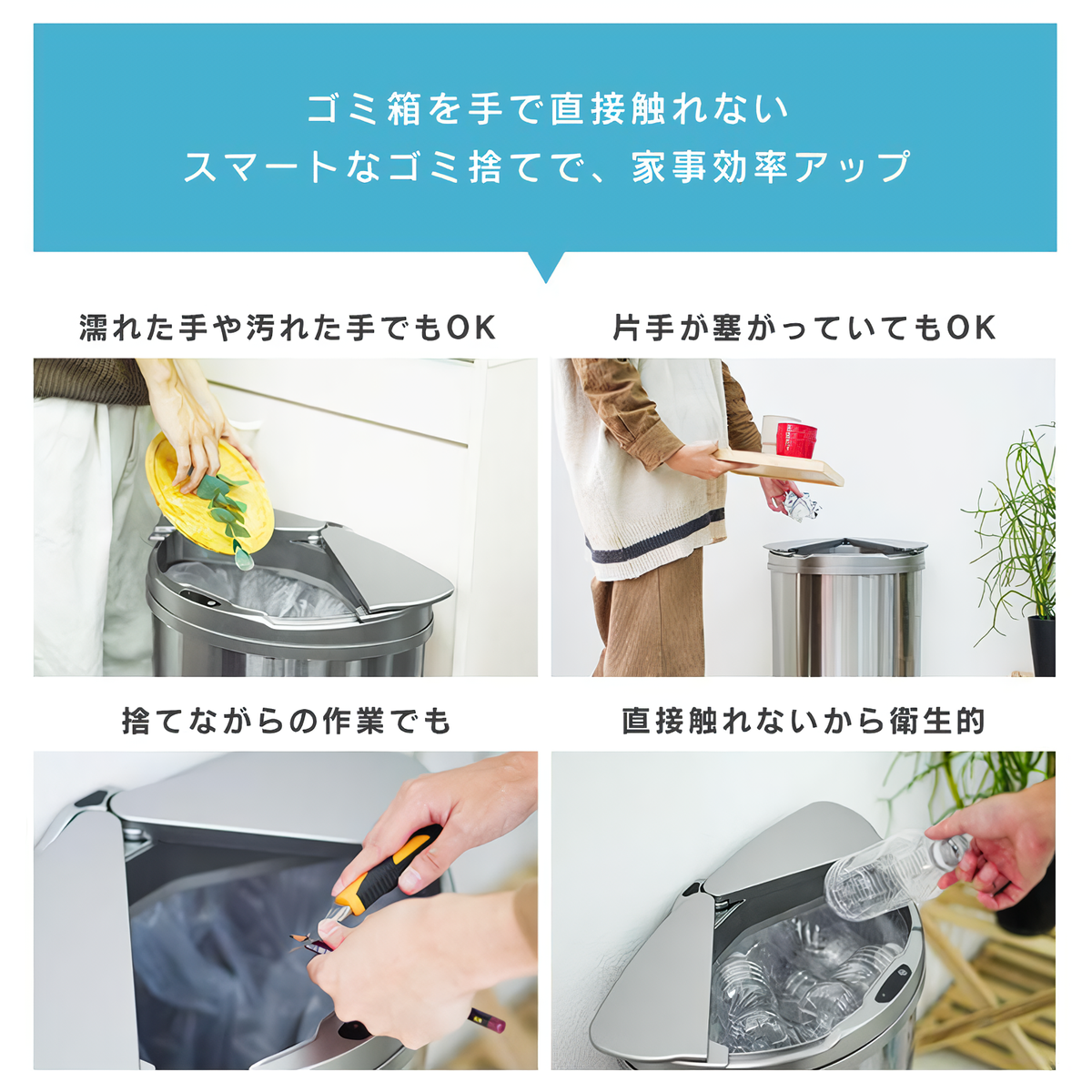 ゴミ箱を手で直接触れない
スマートなゴミ捨てで、家事効率アップ

濡れた手や汚れた手でもOK

片手が塞がっていてもOK

捨てながらの作業でも

直接触れないから衛生的