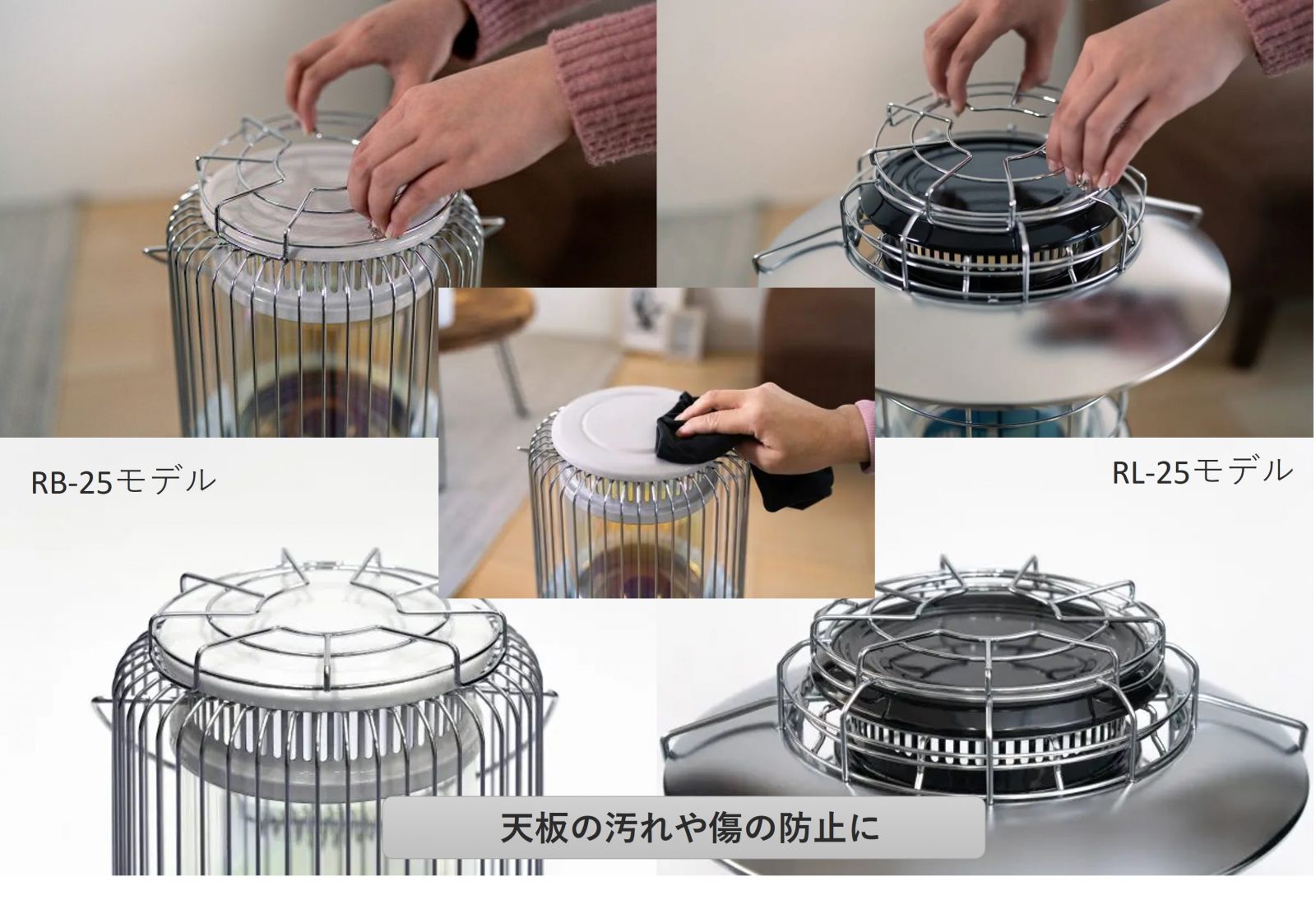 RB-25モデル

RL-25モデル

天板の汚れや傷の防止に