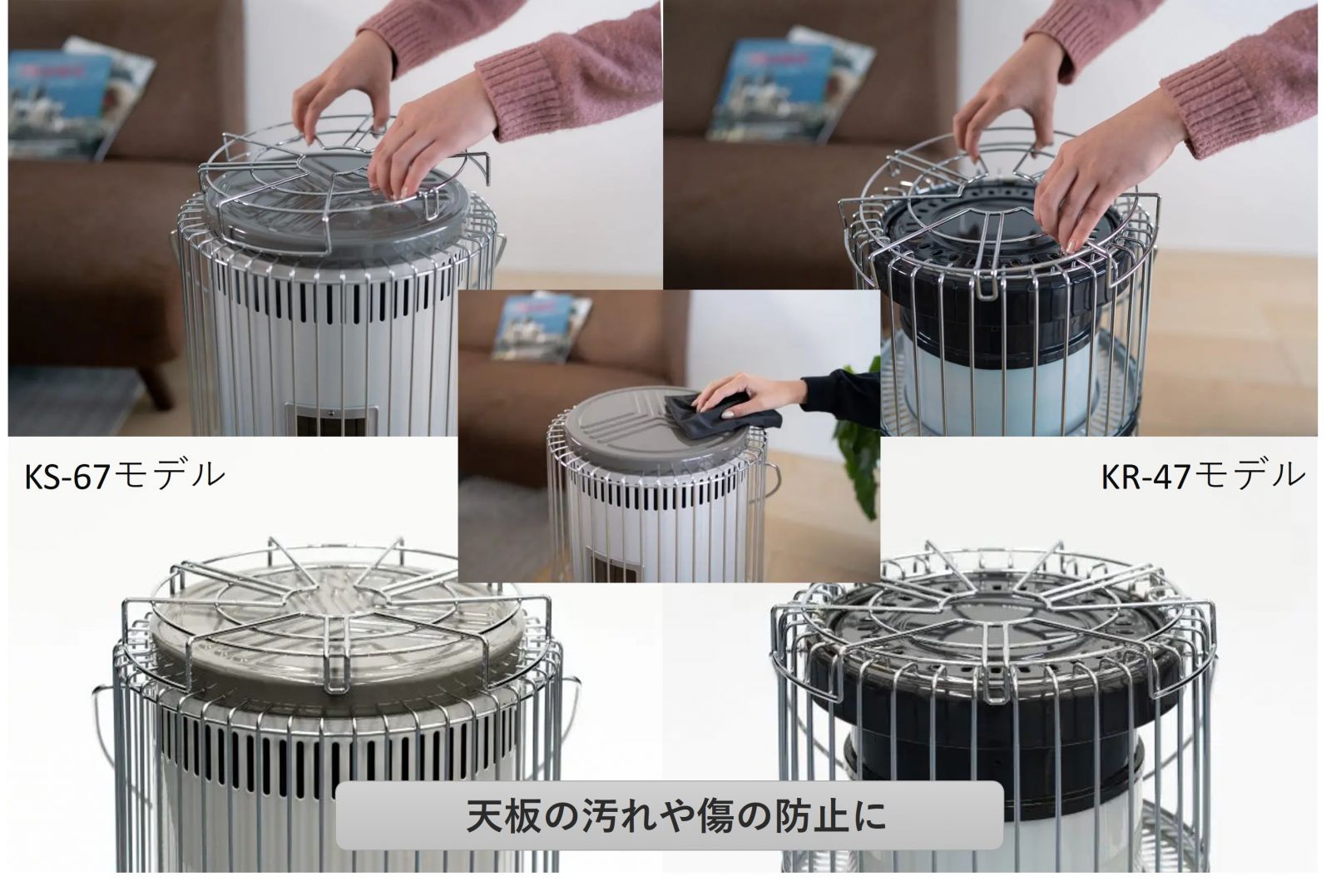 KS-67モデル

KR-47モデル

天板の汚れや傷の防止に